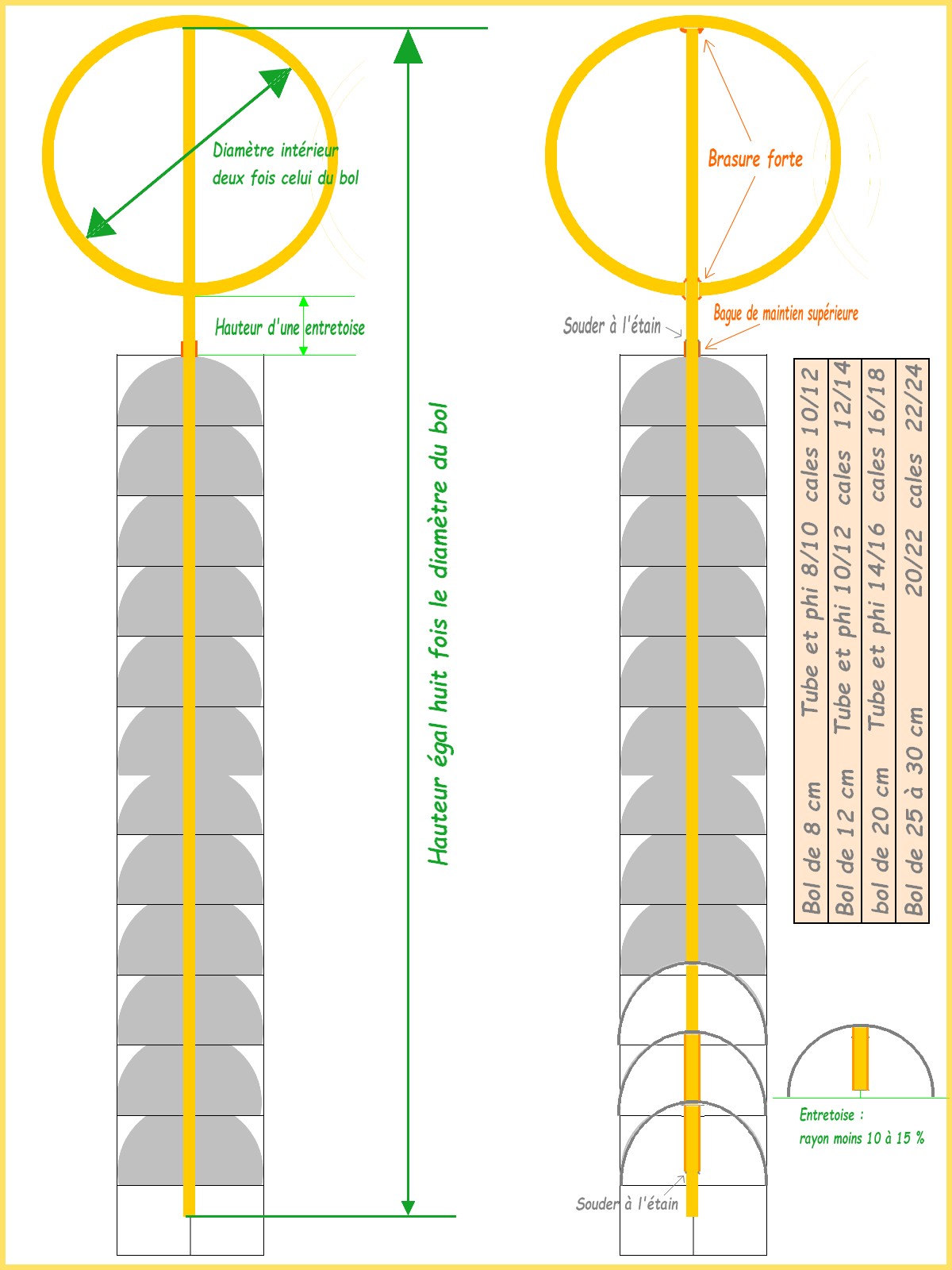 Diamètre intérieur deux fois celui du bol

Hauteur d'une entretoise

Hauteur égal huit fois le diamètre du bol

Brasure forte

Bague de maintien supérieure

Souder à l'étain

| Bol de 8 cm | Tube et phi 8/10 | cales 10/12 |
|---|---|---|
| Bol de 12 cm | Tube et phi 10/12 | cales 12/14 |
| bol de 20 cm | Tube et phi 14/16 | cales 16/18 |
| Bol de 25 à 30 cm | 20/22 | cales 22/24 |

Entretoise : rayon moins 10 à 15 %

Souder à l'étain